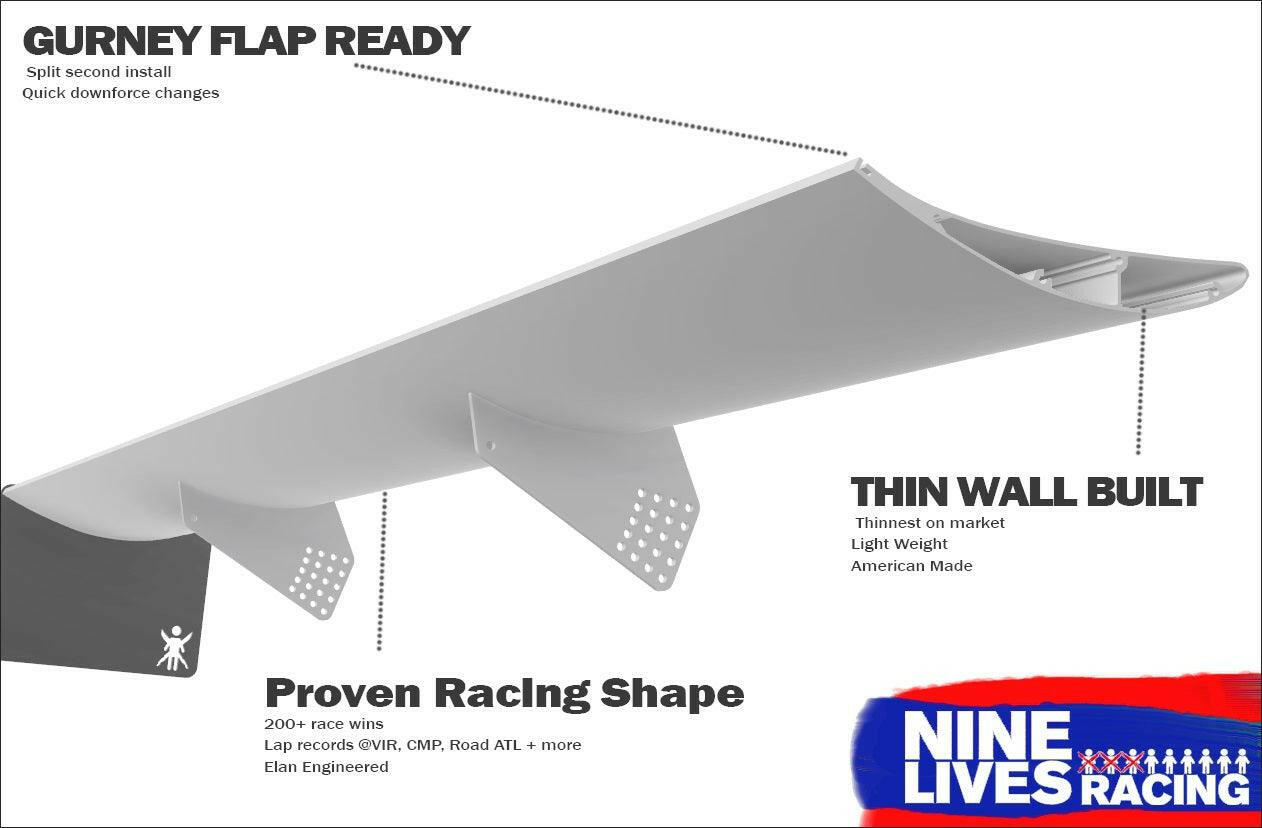 GURNEY FLAP READY
Split second install
Quick downforce changes

THIN WALL BUILT
Thinnest on market
Light Weight
American Made

Proven Racing Shape
200+ race wins
Lap records @VIR, CMP, Road ATL + more
Elan Engineered

NINE LIVES RACING