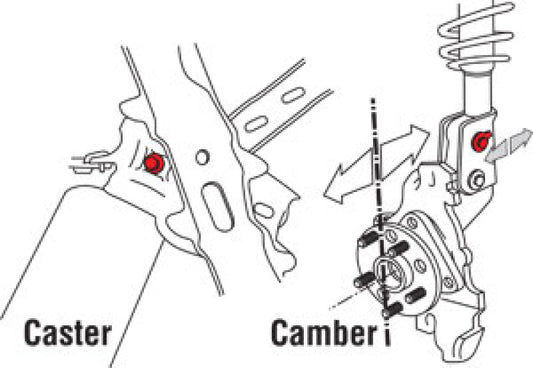 Caster

Camber